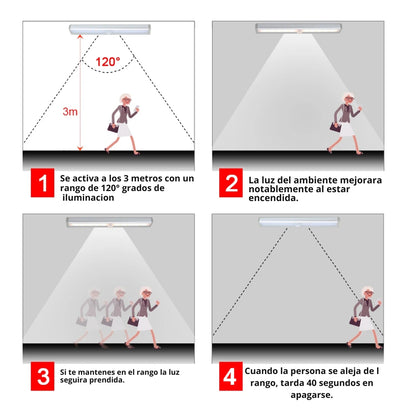 120°

3m

1 Se activa a los 3 metros con un rango de 120° grados de iluminacion

2 La luz del ambiente mejorara notablemente al estar encendida.

3 Si te mantenes en el rango la luz seguira prendida.

4 Cuando la persona se aleja de l rango, tarda 40 segundos en apagarse.