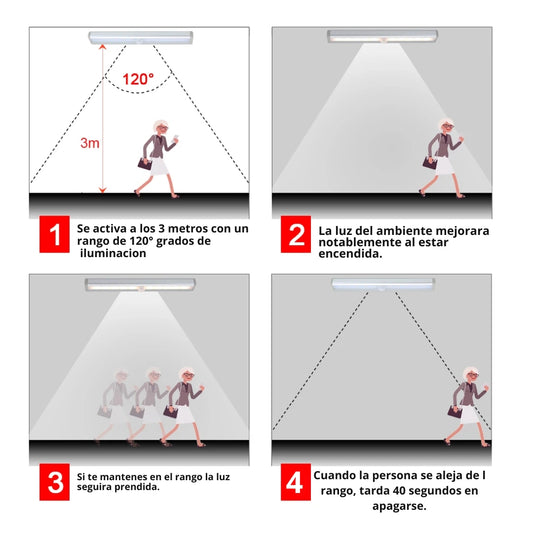 120°

3m

1 Se activa a los 3 metros con un rango de 120° grados de iluminacion

2 La luz del ambiente mejorara notablemente al estar encendida.

3 Si te mantenes en el rango la luz seguira prendida.

4 Cuando la persona se aleja de l rango, tarda 40 segundos en apagarse.